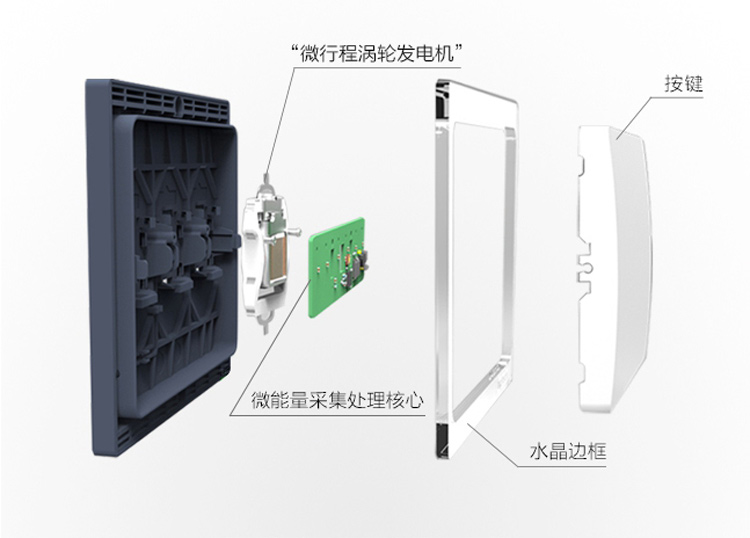 “微行程涡轮发电机”

按键

微能量采集处理核心

水晶边框