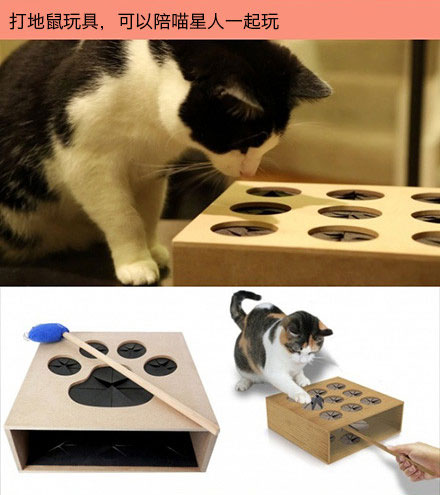 打地鼠玩具，可以陪喵星人一起玩