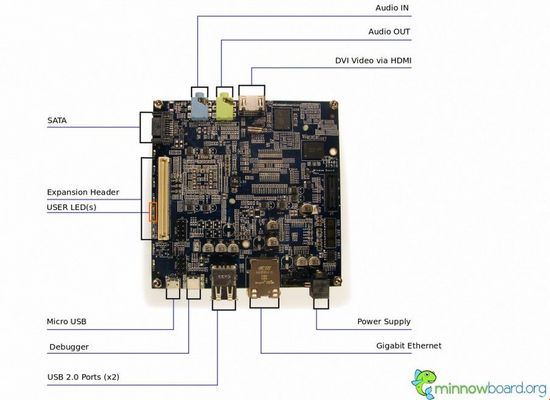 Audio IN

Audio OUT

DVI Video via HDMI

SATA

Expansion Header

USER LED(s)

Micro USB

Debugger

USB 2.0 Ports (x2)

Power Supply

Gigabit Ethernet

minnowboard.org